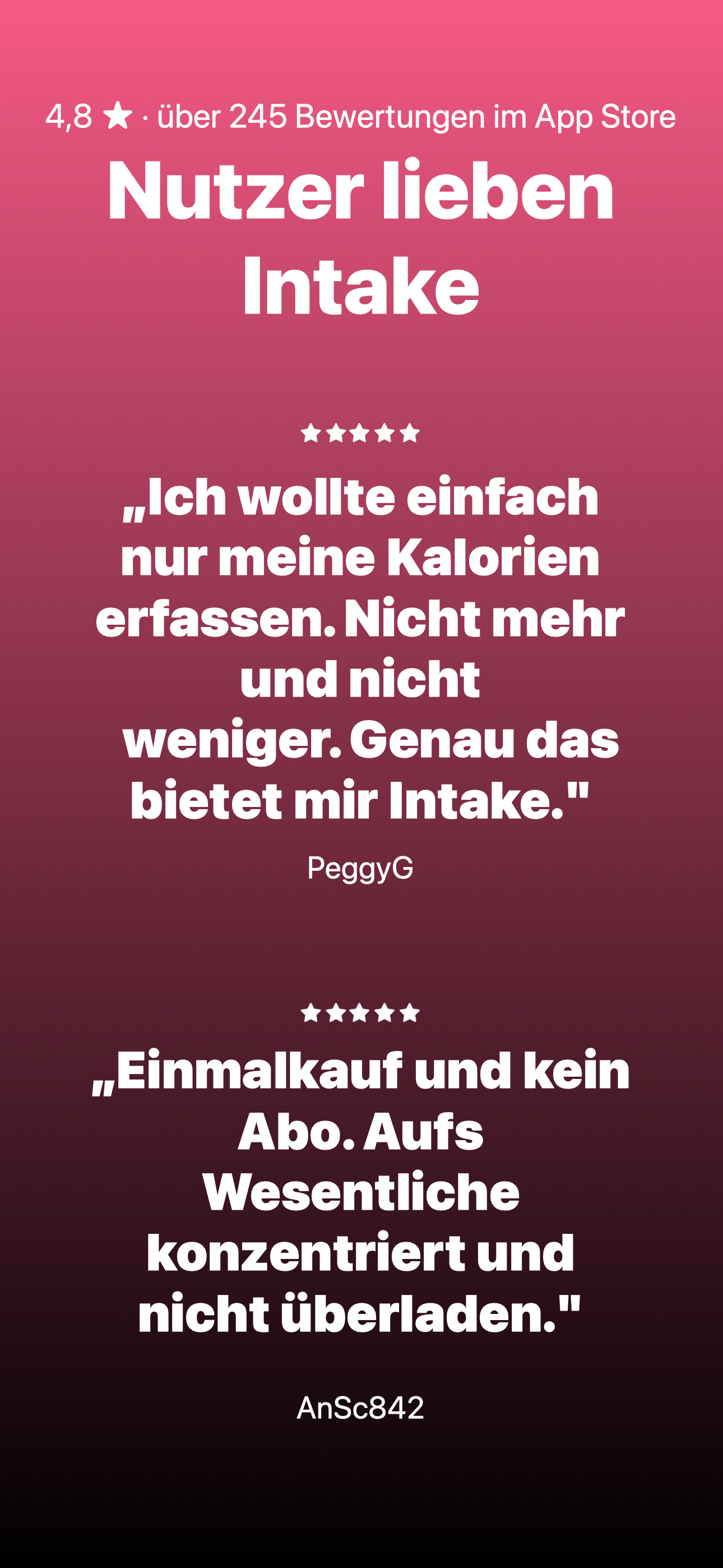 4,8 ★ · über 245 Bewertungen im App Store

Nutzer lieben Intake

★★★★★

„Ich wollte einfach nur meine Kalorien erfassen. Nicht mehr und nicht weniger. Genau das bietet mir Intake."

PeggyG

★★★★★

„Einmalkauf und kein Abo. Aufs Wesentliche konzentriert und nicht überladen."

AnSc842